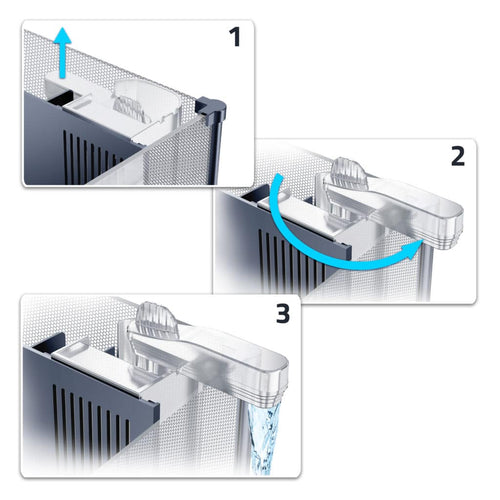 1

2

3